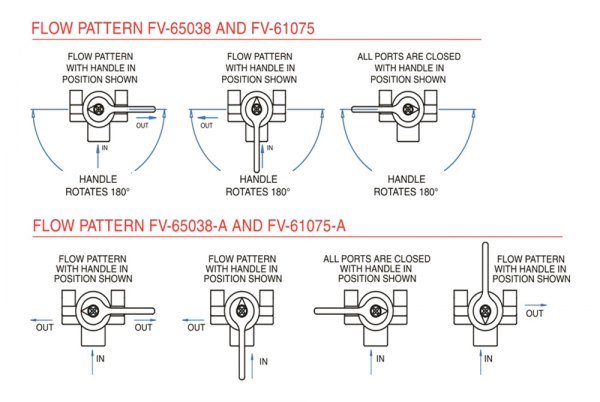 FLOW PATTERN FV-65038 AND FV-61075

FLOW PATTERN WITH HANDLE IN POSITION SHOWN

OUT

IN

HANDLE ROTATES 180°

FLOW PATTERN WITH HANDLE IN POSITION SHOWN

OUT

IN

HANDLE ROTATES 180°

ALL PORTS ARE CLOSED WITH HANDLE IN POSITION SHOWN

HANDLE ROTATES 180°

FLOW PATTERN FV-65038-A AND FV-61075-A

FLOW PATTERN WITH HANDLE IN POSITION SHOWN

OUT

OUT

IN

FLOW PATTERN WITH HANDLE IN POSITION SHOWN

OUT

IN

ALL PORTS ARE CLOSED WITH HANDLE IN POSITION SHOWN

IN

FLOW PATTERN WITH HANDLE IN POSITION SHOWN

OUT

IN