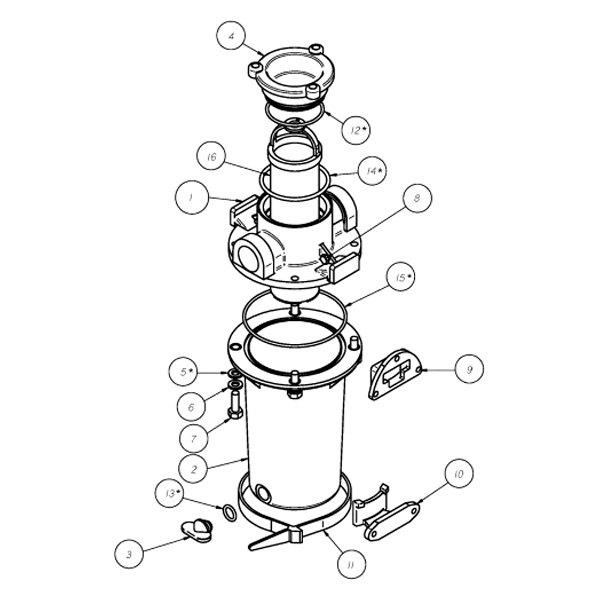 4
12*
16
14*
1
8
15*
5*
9
6
7
2
10
13*
3
11